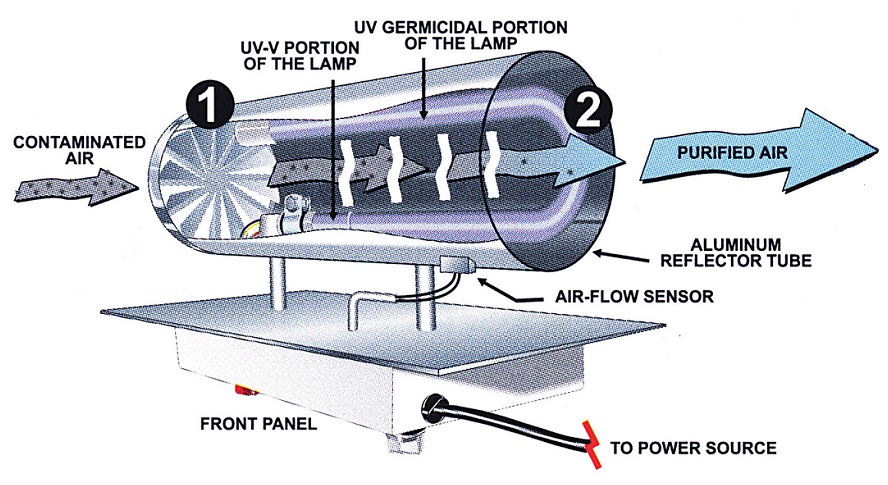 UV GERMICIDAL PORTION OF THE LAMP

UV-V PORTION OF THE LAMP

1

2

CONTAMINATED AIR

PURIFIED AIR

ALUMINUM REFLECTOR TUBE

AIR-FLOW SENSOR

FRONT PANEL

TO POWER SOURCE